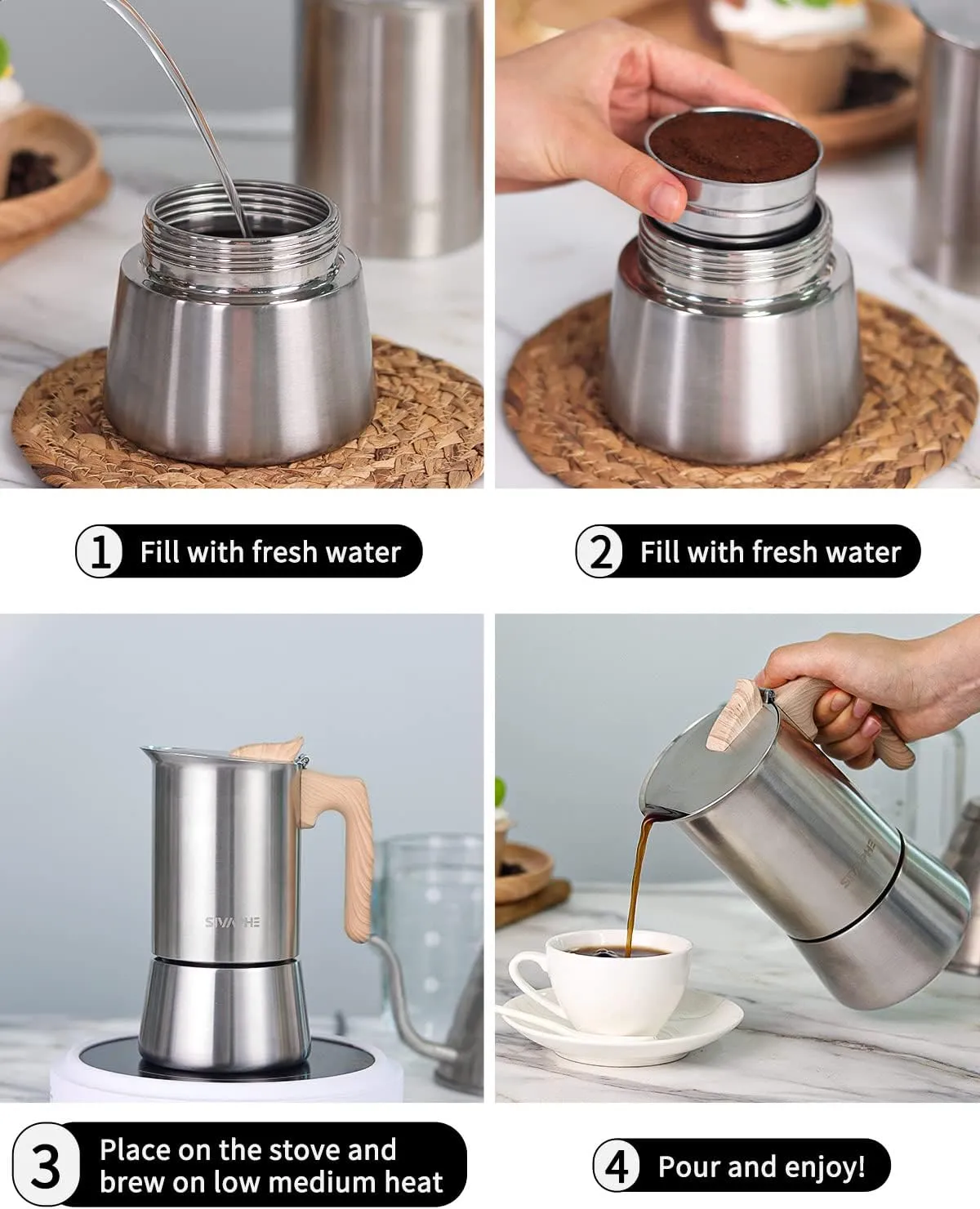 1 Fill with fresh water

2 Fill with fresh water

SIVAPHE

SIVAPHE

3 Place on the stove and brew on low medium heat

4 Pour and enjoy!