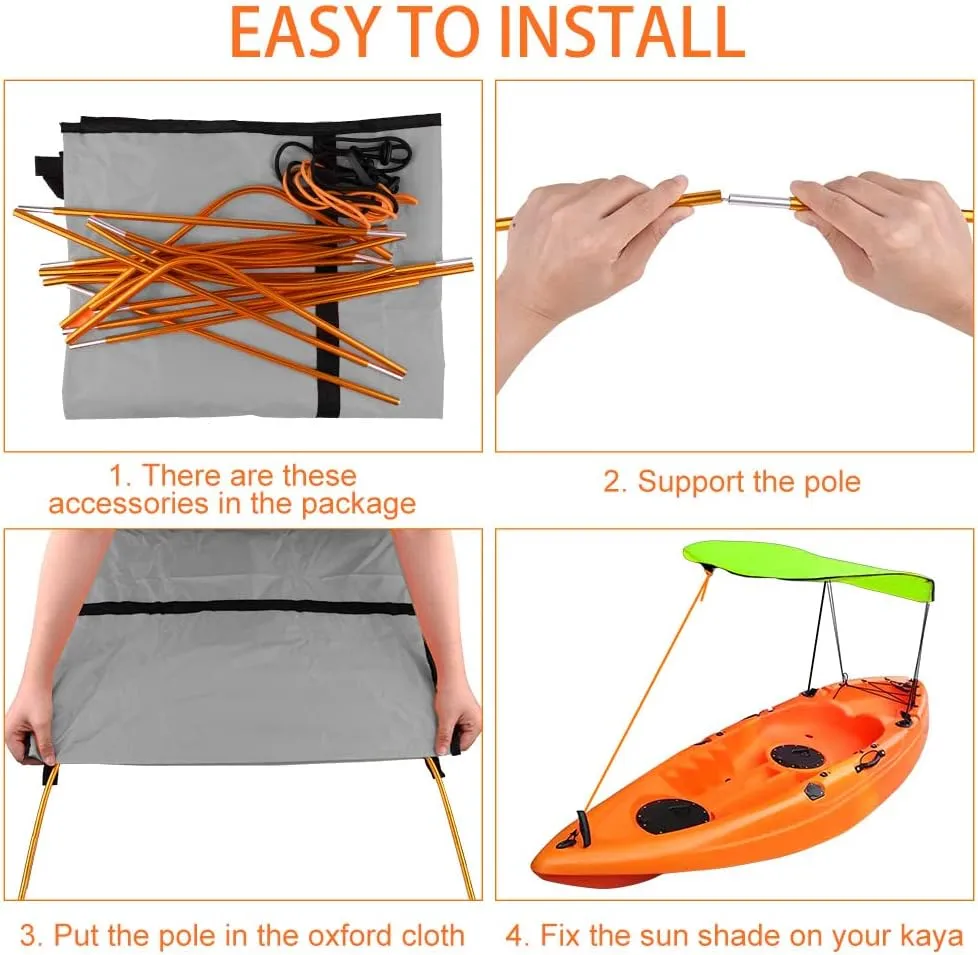 EASY TO INSTALL

1. There are these accessories in the package

2. Support the pole

3. Put the pole in the oxford cloth

4. Fix the sun shade on your kaya