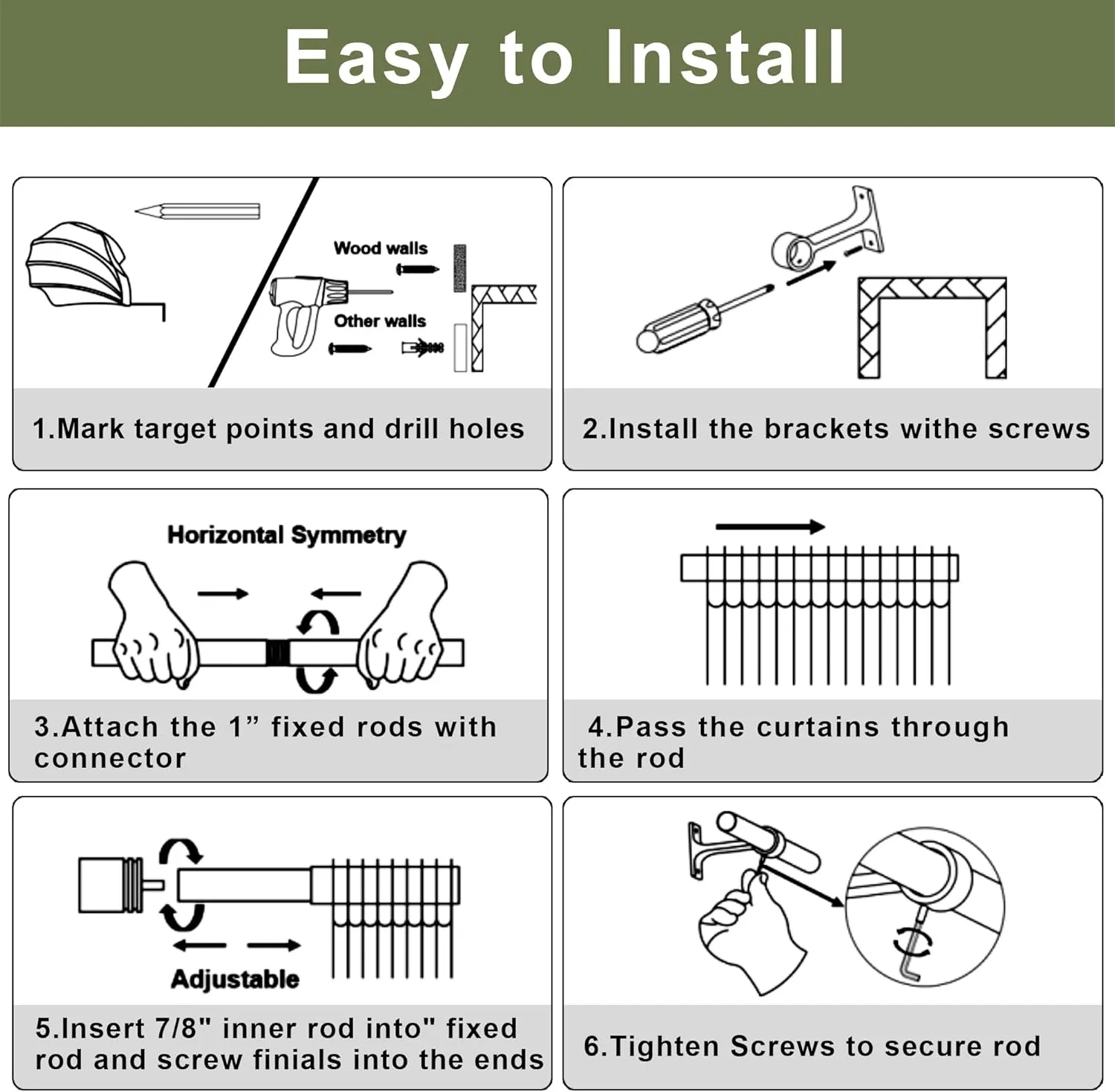 Easy to Install

Wood walls

Other walls

1.Mark target points and drill holes

2.Install the brackets withe screws

Horizontal Symmetry

3.Attach the 1” fixed rods with connector

4.Pass the curtains through the rod

Adjustable

5.Insert 7/8" inner rod into" fixed rod and screw finials into the ends

6.Tighten Screws to secure rod