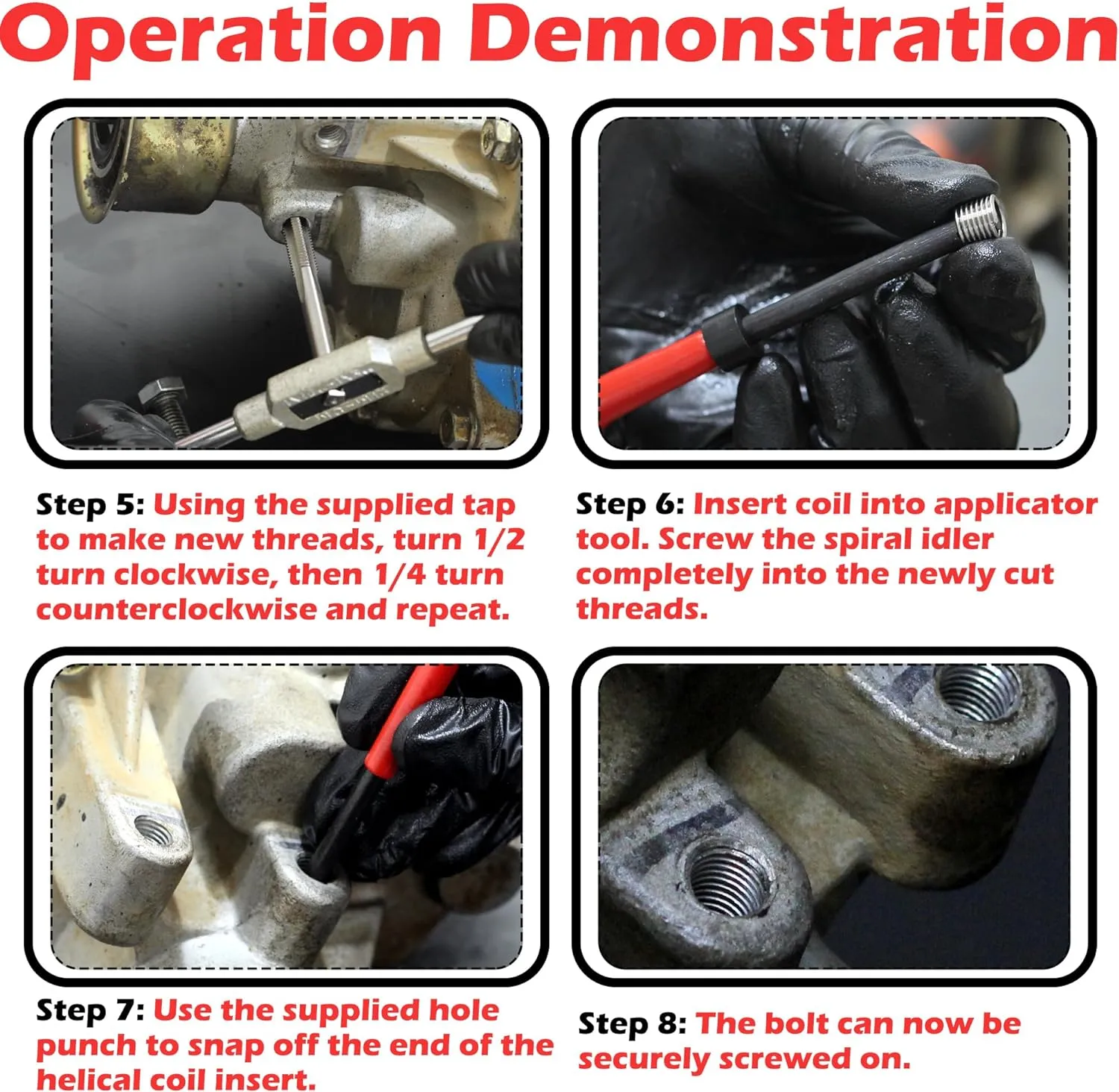 Operation Demonstration

Step 5: Using the supplied tap to make new threads, turn 1/2 turn clockwise, then 1/4 turn counterclockwise and repeat.

Step 6: Insert coil into applicator tool. Screw the spiral idler completely into the newly cut threads.

Step 7: Use the supplied hole punch to snap off the end of the helical coil insert.

Step 8: The bolt can now be securely screwed on.